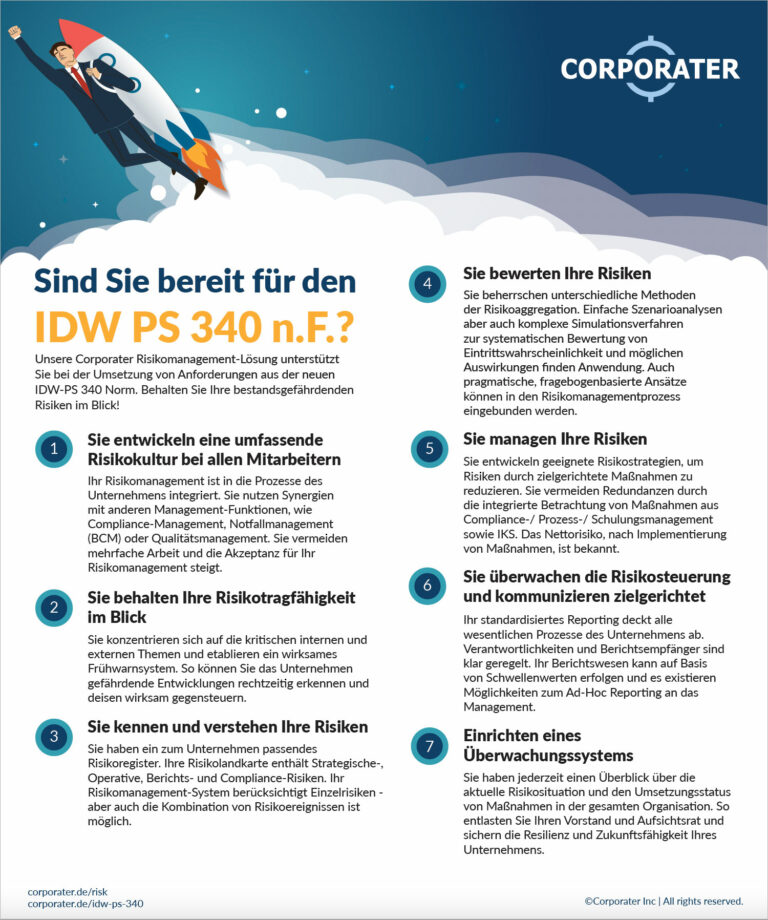 CORPORATER

Sind Sie bereit für den
IDW PS 340 n.F.?

Unsere Corporater Risikomanagement-Lösung unterstützt Sie bei der Umsetzung von Anforderungen aus der neuen IDW-PS 340 Norm. Behalten Sie Ihre bestandsgefährdenden Risiken im Blick!

1
Sie entwickeln eine umfassende Risikokultur bei allen Mitarbeitern
Ihr Risikomanagement ist in die Prozesse des Unternehmens integriert. Sie nutzen Synergien mit anderen Management-Funktionen, wie Compliance-Management, Notfallmanagement (BCM) oder Qualitätsmanagement. Sie vermeiden mehrfache Arbeit und die Akzeptanz für Ihr Risikomanagement steigt.

2
Sie behalten Ihre Risikotragfähigkeit im Blick
Sie konzentrieren sich auf die kritischen internen und externen Themen und etablieren ein wirksames Frühwarnsystem. So können Sie das Unternehmen gefährdende Entwicklungen rechtzeitig erkennen und deisen wirksam gegensteuern.

3
Sie kennen und verstehen Ihre Risiken
Sie haben ein zum Unternehmen passendes Risikoregister. Ihre Risikolandkarte enthält Strategische-, Operative, Berichts- und Compliance-Risiken. Ihr Risikomanagement-System berücksichtigt Einzelrisiken - aber auch die Kombination von Risikoereignissen ist möglich.

4
Sie bewerten Ihre Risiken
Sie beherrschen unterschiedliche Methoden der Risikoaggregation. Einfache Szenarioanalysen aber auch komplexe Simulationsverfahren zur systematischen Bewertung von Eintrittswahrscheinlichkeit und möglichen Auswirkungen finden Anwendung. Auch pragmatische, fragebogenbasierte Ansätze können in den Risikomanagementprozess eingebunden werden.

5
Sie managen Ihre Risiken
Sie entwickeln geeignete Risikostrategien, um Risiken durch zielgerichtete Maßnahmen zu reduzieren. Sie vermeiden Redundanzen durch die integrierte Betrachtung von Maßnahmen aus Compliance-/ Prozess-/ Schulungsmanagement sowie IKS. Das Nettorisiko, nach Implementierung von Maßnahmen, ist bekannt.

6
Sie überwachen die Risikosteuerung und kommunizieren zielgerichtet
Ihr standardisiertes Reporting deckt alle wesentlichen Prozesse des Unternehmens ab. Verantwortlichkeiten und Berichtsempfänger sind klar geregelt. Ihr Berichtswesen kann auf Basis von Schwellenwerten erfolgen und es existieren Möglichkeiten zum Ad-Hoc Reporting an das Management.

7
Einrichten eines Überwachungssystems
Sie haben jederzeit einen Überblick über die aktuelle Risikosituation und den Umsetzungsstatus von Maßnahmen in der gesamten Organisation. So entlasten Sie Ihren Vorstand und Aufsichtsrat und sichern die Resilienz und Zukunftsfähigkeit Ihres Unternehmens.

corporater.de/risk
corporater.de/idw-ps-340

©Corporater Inc | All rights reserved.